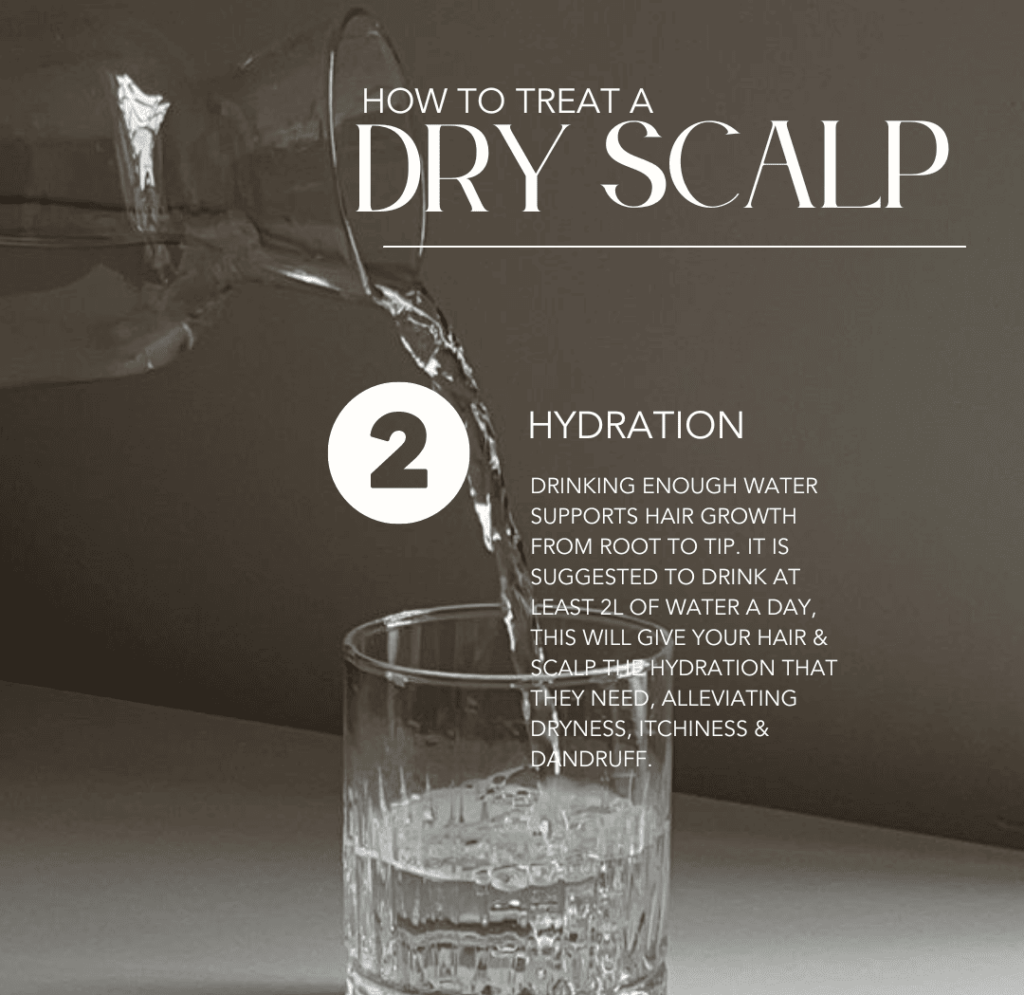 HOW TO TREAT A
DRY SCALP

2

HYDRATION

DRINKING ENOUGH WATER SUPPORTS HAIR GROWTH FROM ROOT TO TIP. IT IS SUGGESTED TO DRINK AT LEAST 2L OF WATER A DAY, THIS WILL GIVE YOUR HAIR & SCALP THE HYDRATION THAT THEY NEED, ALLEVIATING DRYNESS, ITCHINESS & DANDRUFF.